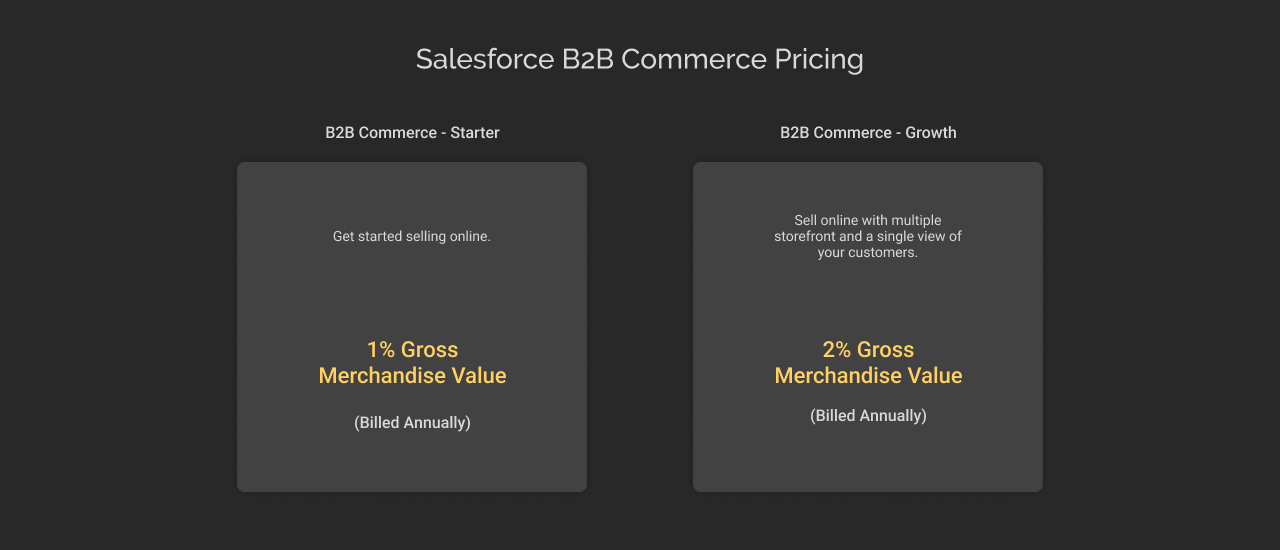 Salesforce B2B Commerce Pricing

B2B Commerce - Starter

Get started selling online.

1% Gross Merchandise Value

(Billed Annually)

B2B Commerce - Growth

Sell online with multiple storefront and a single view of your customers.

2% Gross Merchandise Value

(Billed Annually)