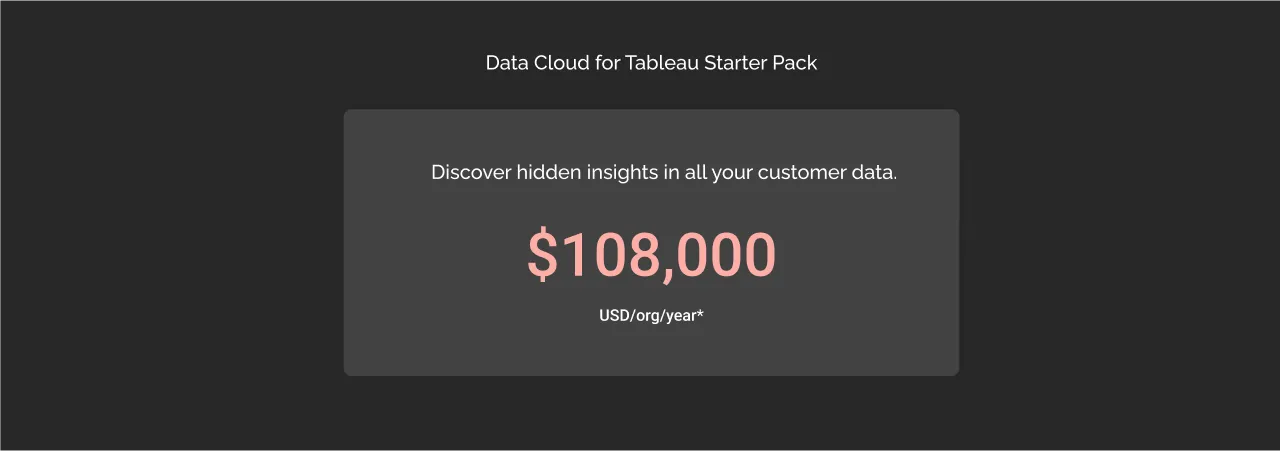 Data Cloud for Tableau Starter Pack

Discover hidden insights in all your customer data.

$108,000

USD/org/year*